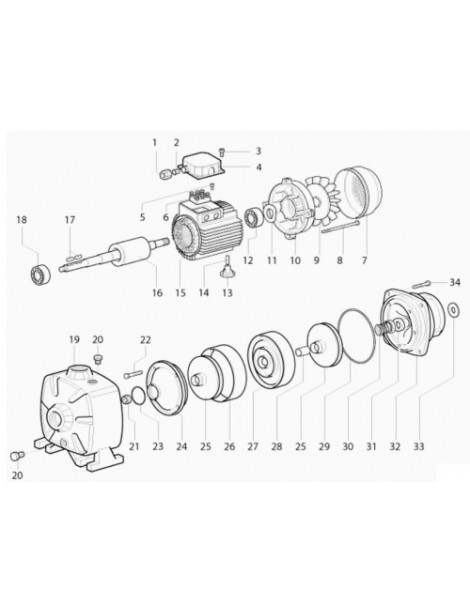 1 2 3 4 5 6 18 17 12 11 10 9 8 7 16 15 14 13 34 19 20 22 21 23 24 25 26 27 28 25 29 30 31 32 33 20