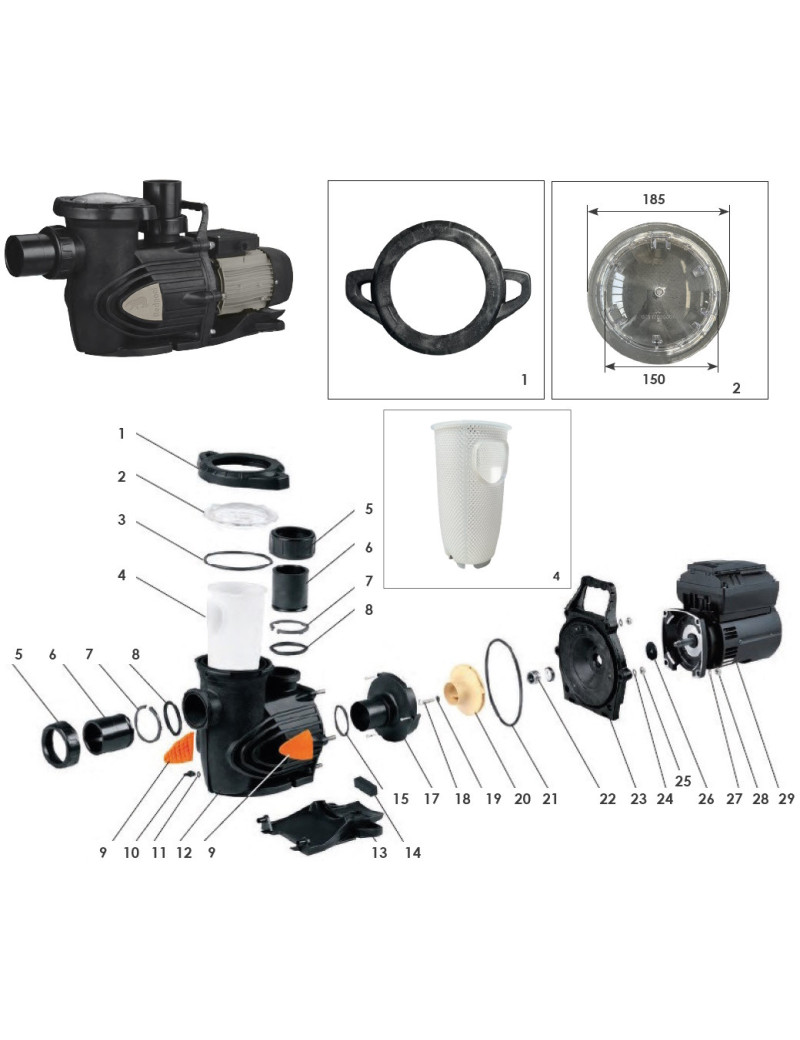 1

185

150

2

4

1
2
3
4
5
6
7
8

5
6
7
8

9
10
11
12
9
13
14
15
17
18
19
20
21
22
23
24
25
26
27
28
29