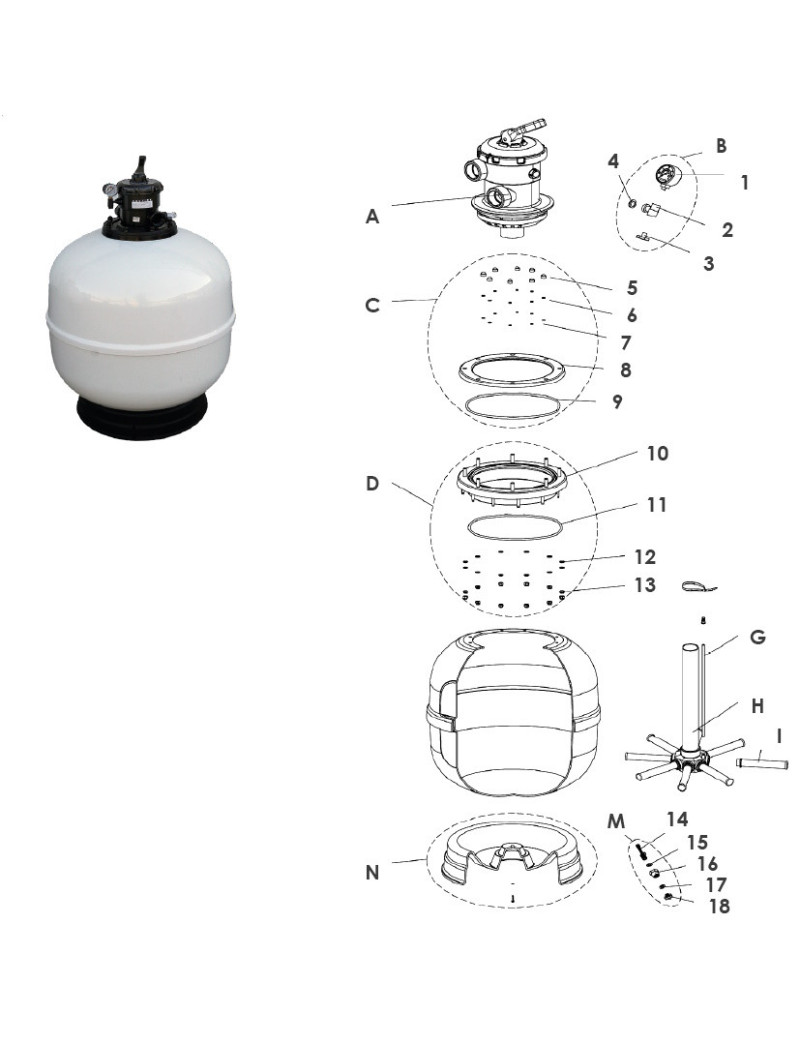 A
B
1
2
3
4
C
5
6
7
8
9
D
10
11
12
13
G
H
I
M
14
15
16
17
18
N