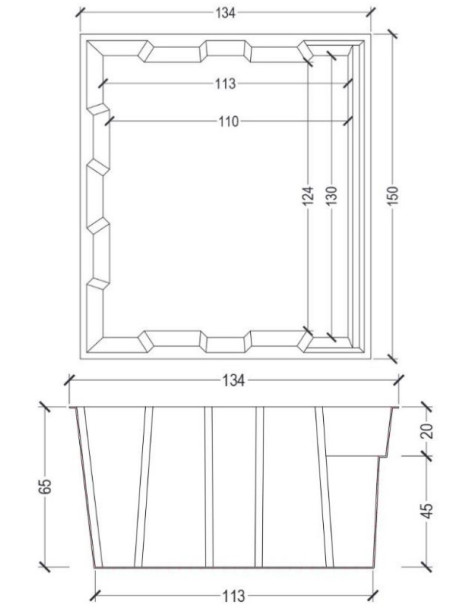 134
113
110
124
130
150
134
65
20
45
113